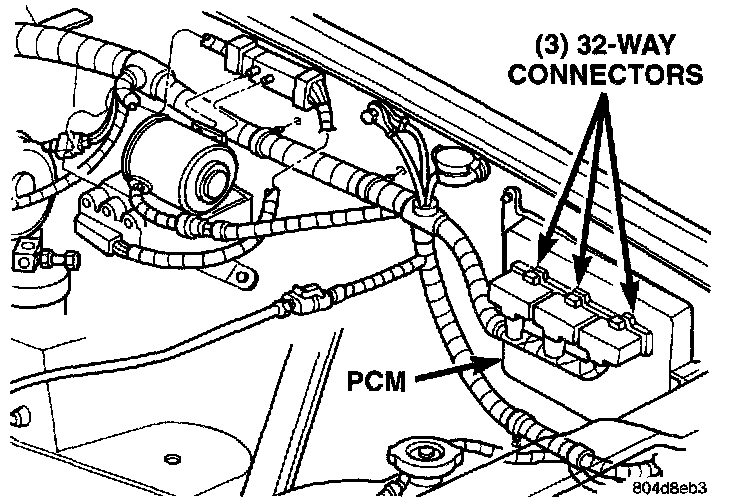 (3) 32-WAY CONNECTORS

PCM

804d8eb3