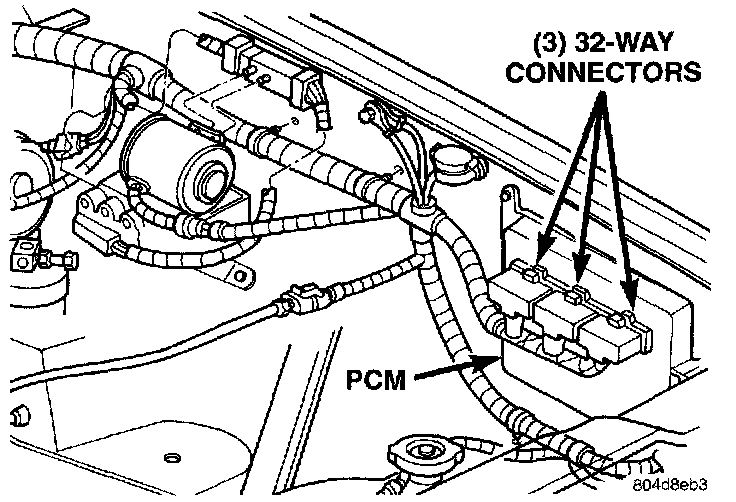 (3) 32-WAY CONNECTORS

PCM

804d8eb3