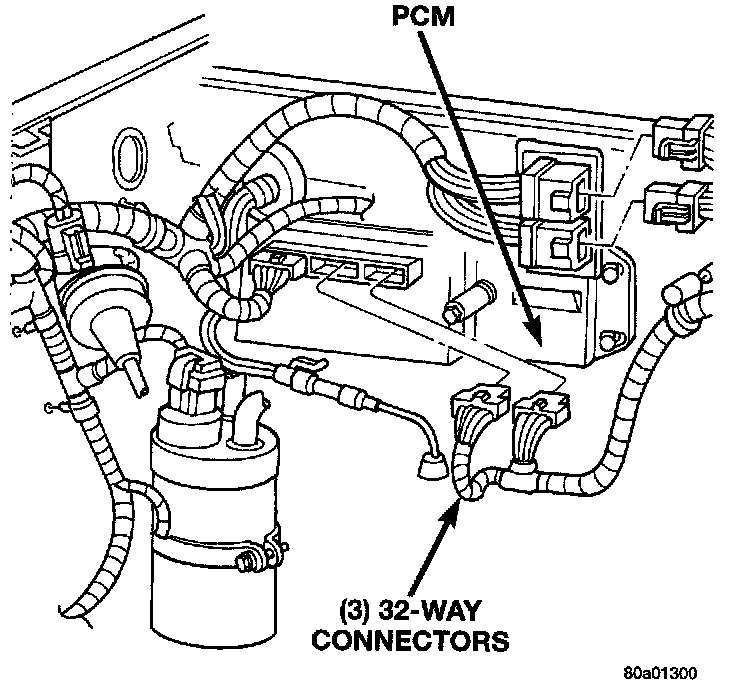 PCM

(3) 32-WAY
CONNECTORS

80a01300