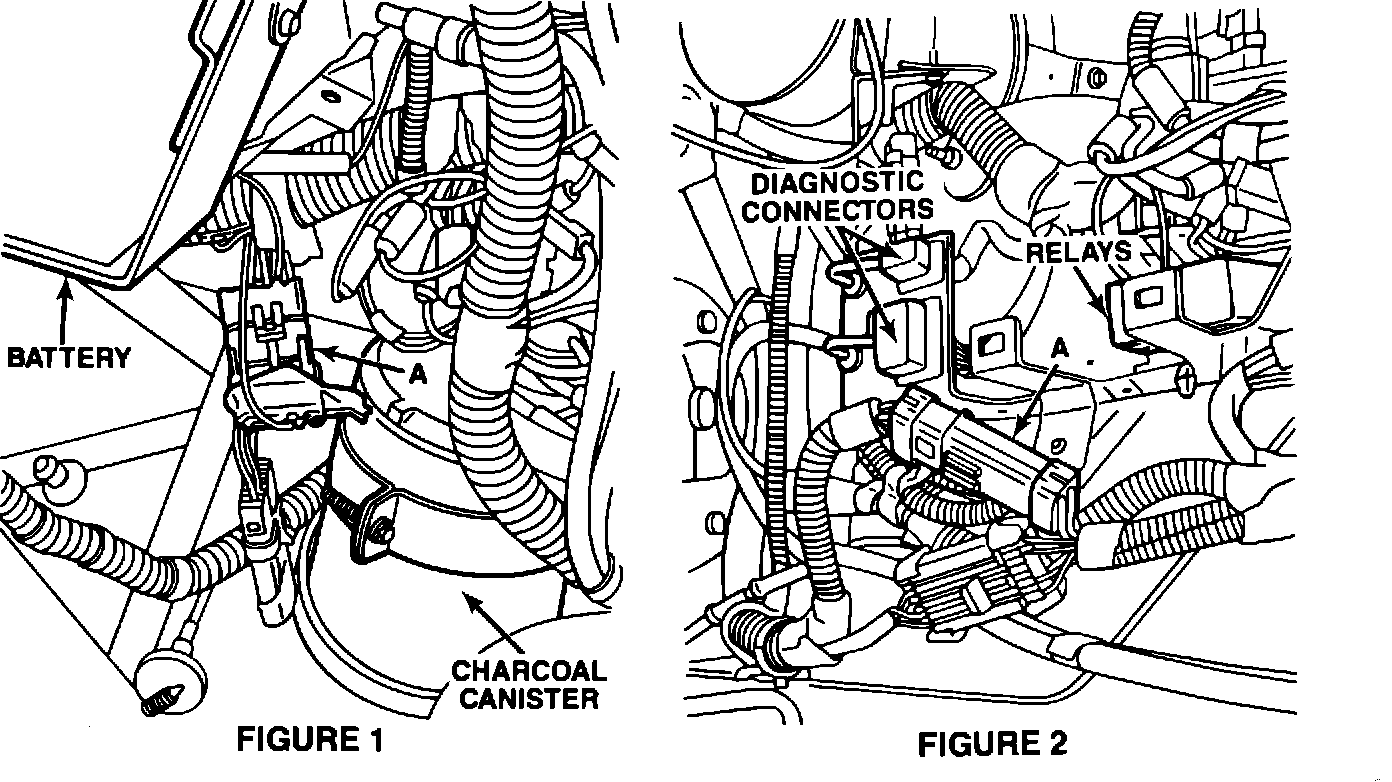 BATTERY

A

CHARCOAL CANISTER

FIGURE 1

DIAGNOSTIC CONNECTORS

RELAYS

A

FIGURE 2