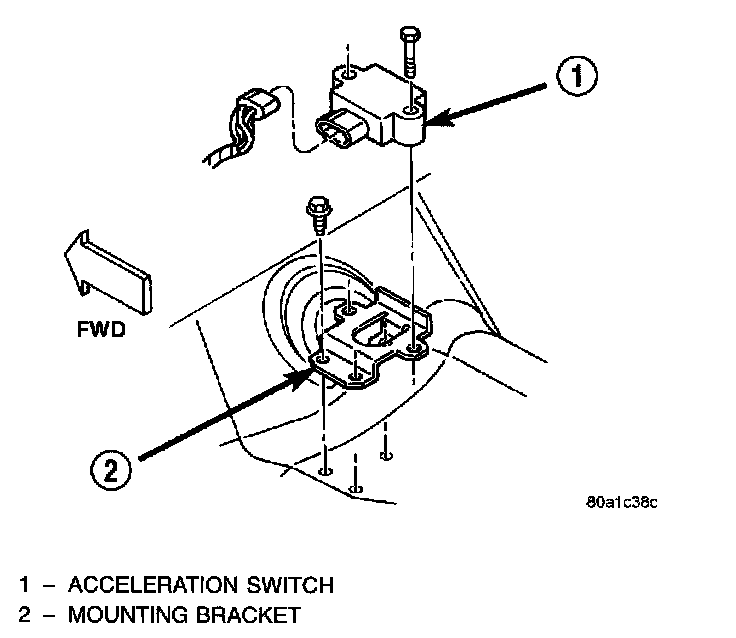 1

FWD

2

80a1c38c

1 – ACCELERATION SWITCH
2 – MOUNTING BRACKET