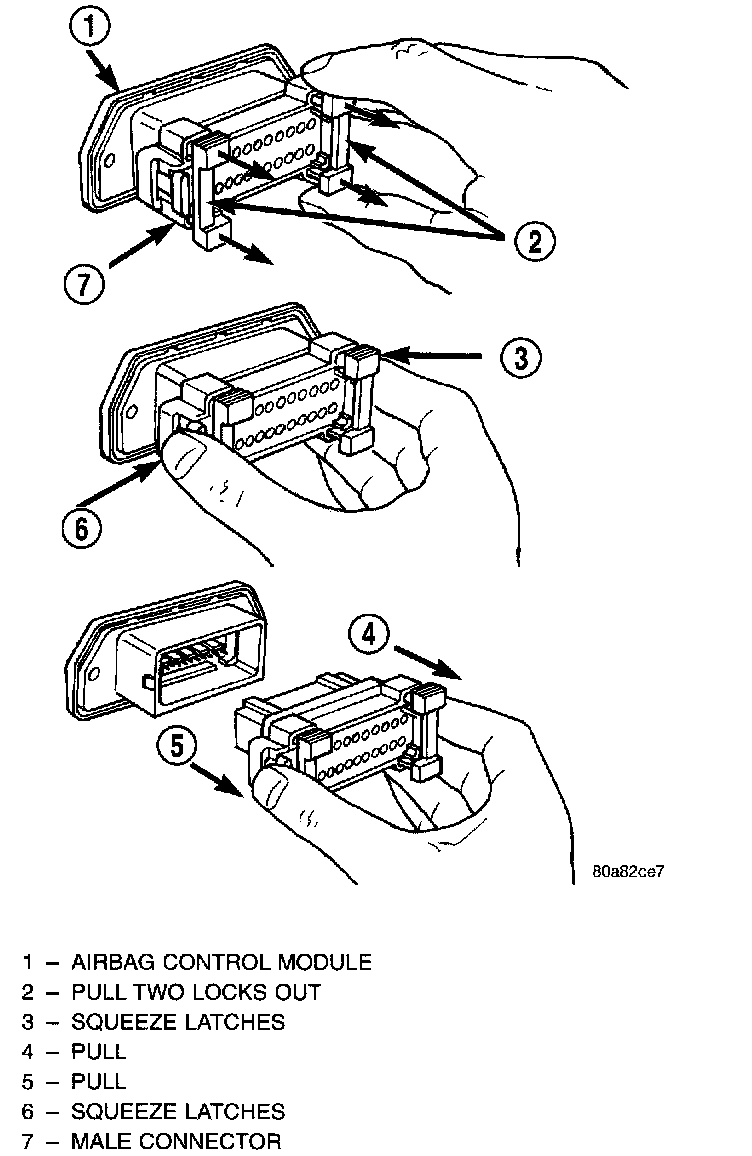 1
2
7
3
6
4
5
80a82ce7

1 – AIRBAG CONTROL MODULE
2 – PULL TWO LOCKS OUT
3 – SQUEEZE LATCHES
4 – PULL
5 – PULL
6 – SQUEEZE LATCHES
7 – MALE CONNECTOR