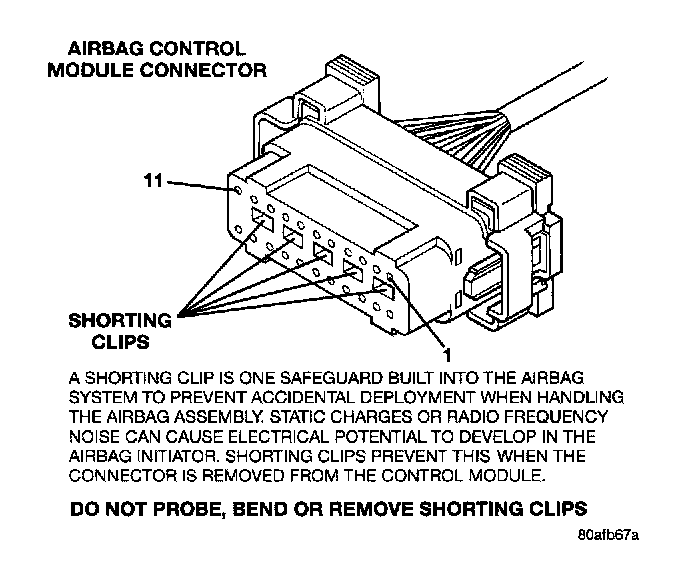 AIRBAG CONTROL MODULE CONNECTOR

11

SHORTING CLIPS

1

A SHORTING CLIP IS ONE SAFEGUARD BUILT INTO THE AIRBAG SYSTEM TO PREVENT ACCIDENTAL DEPLOYMENT WHEN HANDLING THE AIRBAG ASSEMBLY. STATIC CHARGES OR RADIO FREQUENCY NOISE CAN CAUSE ELECTRICAL POTENTIAL TO DEVELOP IN THE AIRBAG INITIATOR. SHORTING CLIPS PREVENT THIS WHEN THE CONNECTOR IS REMOVED FROM THE CONTROL MODULE.

DO NOT PROBE, BEND OR REMOVE SHORTING CLIPS

80afb67a