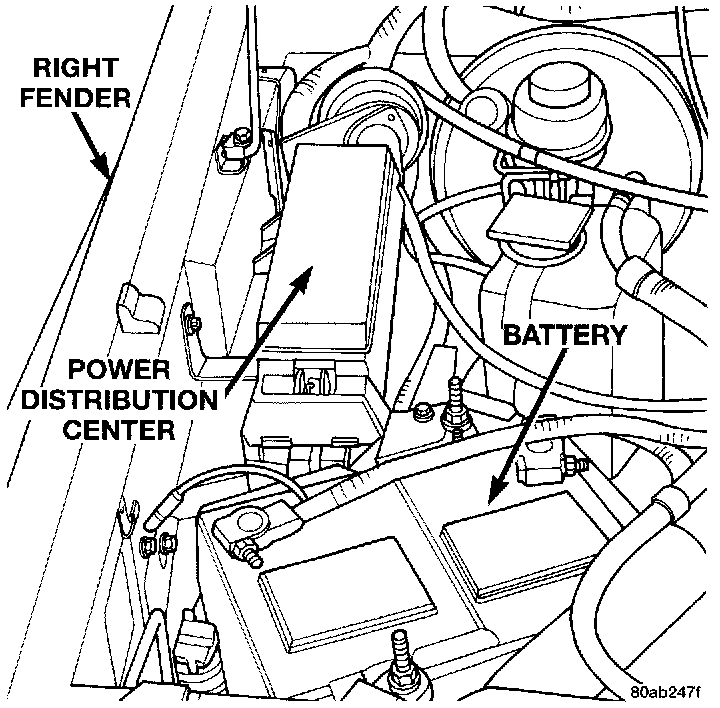 RIGHT FENDER

POWER DISTRIBUTION CENTER

BATTERY

80ab247f