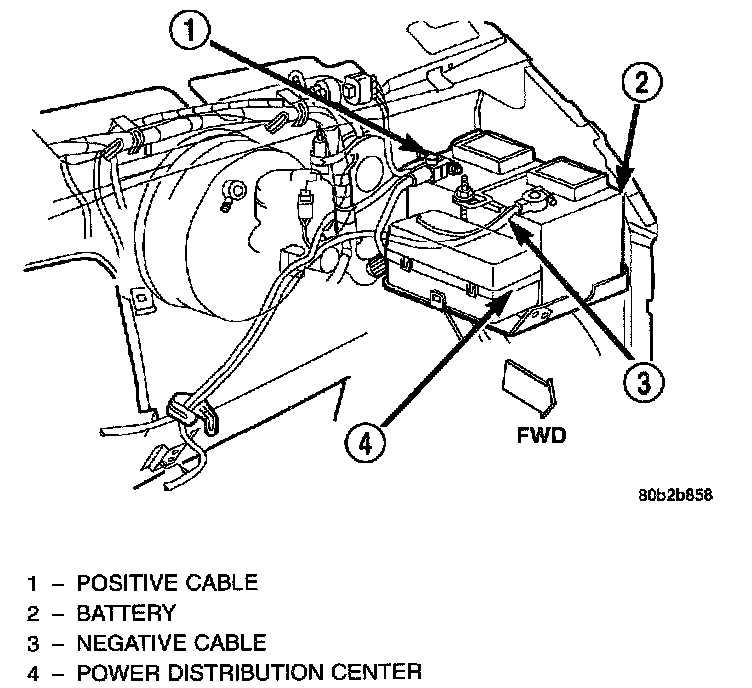 1
2
3
4
FWD
80b2b858

1 – POSITIVE CABLE
2 – BATTERY
3 – NEGATIVE CABLE
4 – POWER DISTRIBUTION CENTER