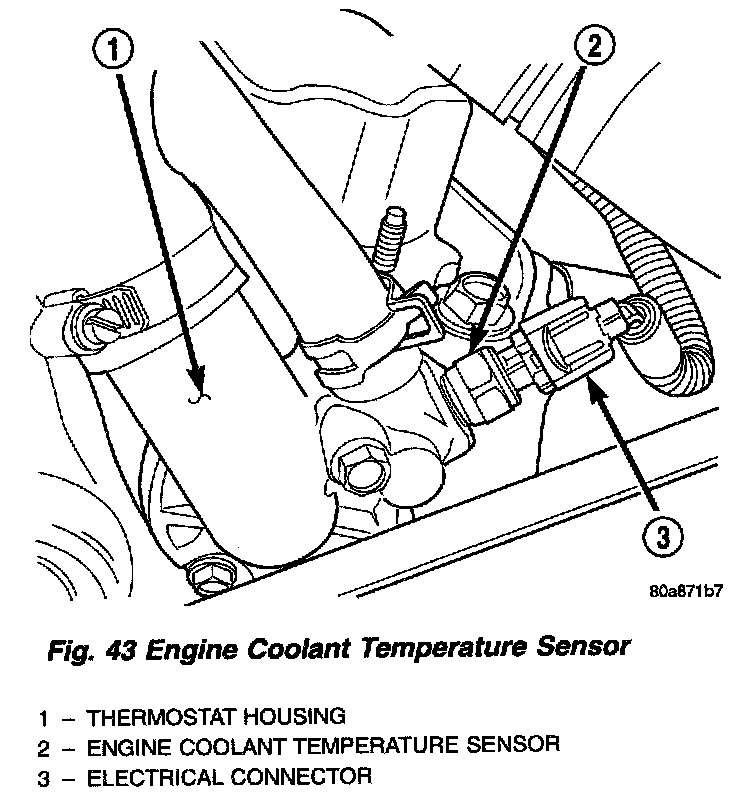 1
2
3
80a871b7

Fig. 43 Engine Coolant Temperature Sensor

1 – THERMOSTAT HOUSING
2 – ENGINE COOLANT TEMPERATURE SENSOR
3 – ELECTRICAL CONNECTOR