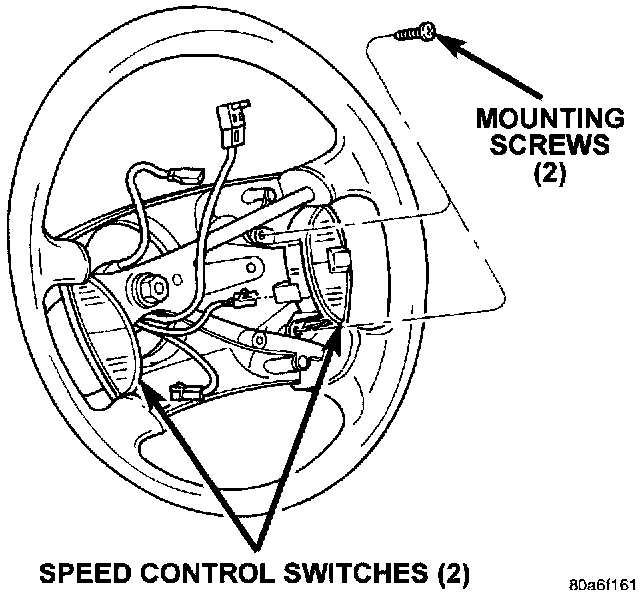 MOUNTING SCREWS (2)

SPEED CONTROL SWITCHES (2)

80a6f161