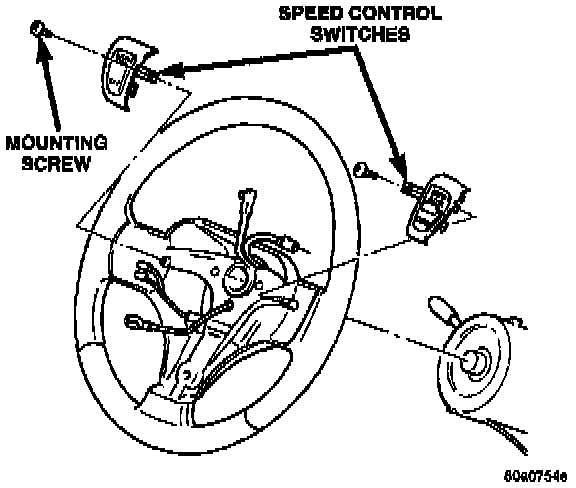 SPEED CONTROL SWITCHES

MOUNTING SCREW

80a0754e