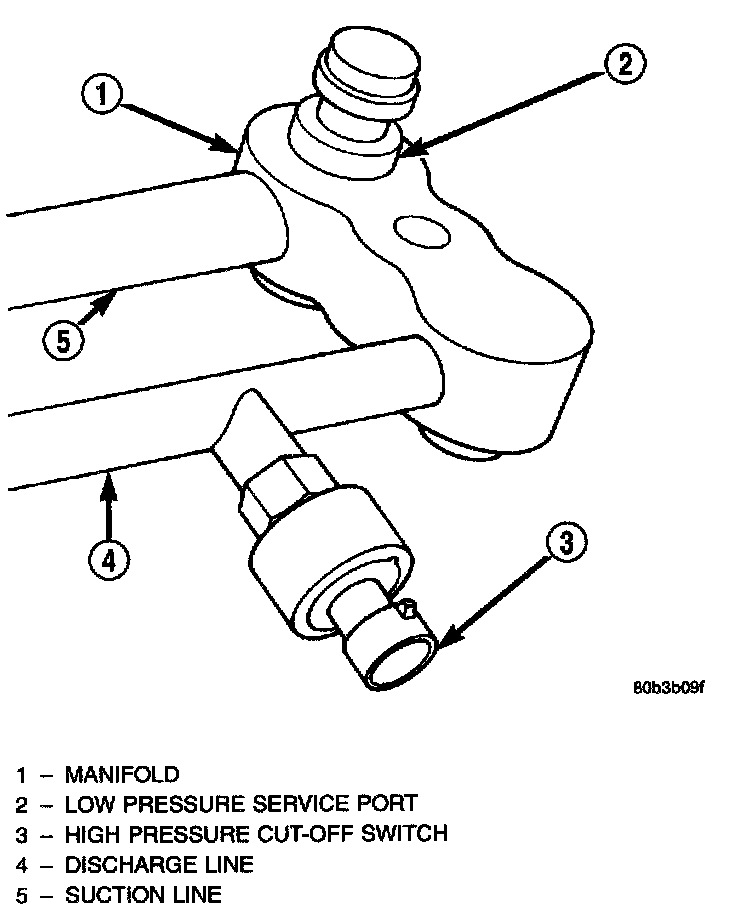 1
2
5
4
3
80b3b09f

1 – MANIFOLD
2 – LOW PRESSURE SERVICE PORT
3 – HIGH PRESSURE CUT-OFF SWITCH
4 – DISCHARGE LINE
5 – SUCTION LINE