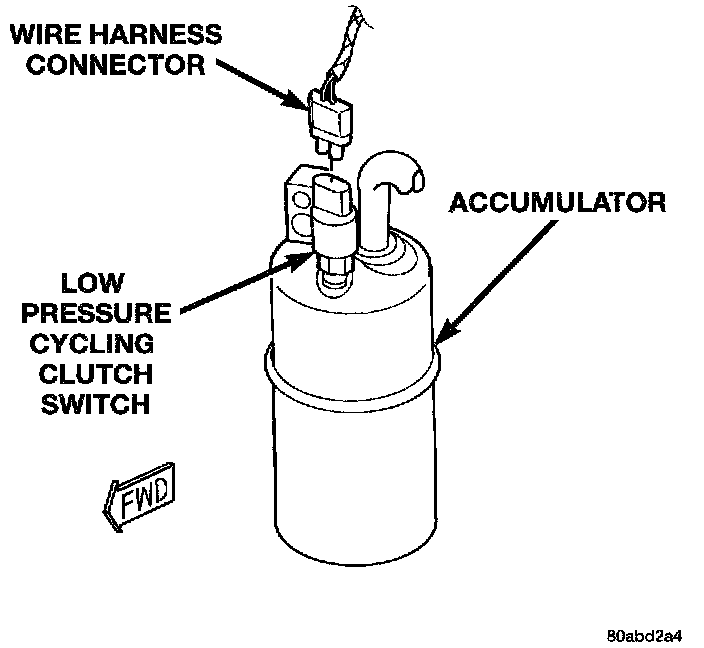 WIRE HARNESS CONNECTOR

ACCUMULATOR

LOW PRESSURE CYCLING CLUTCH SWITCH

FWD

80abd2a4