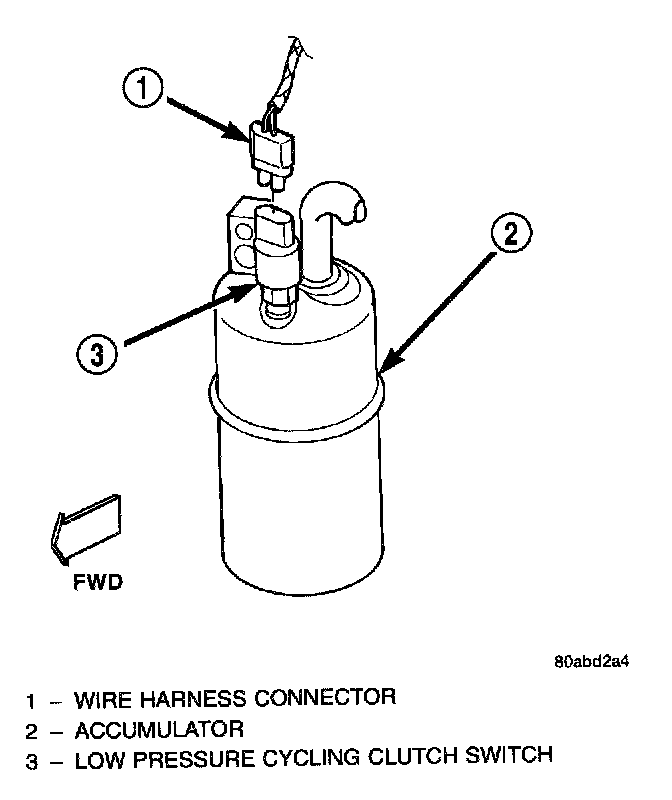 1

2

3

FWD

80abd2a4

1 – WIRE HARNESS CONNECTOR
2 – ACCUMULATOR
3 – LOW PRESSURE CYCLING CLUTCH SWITCH