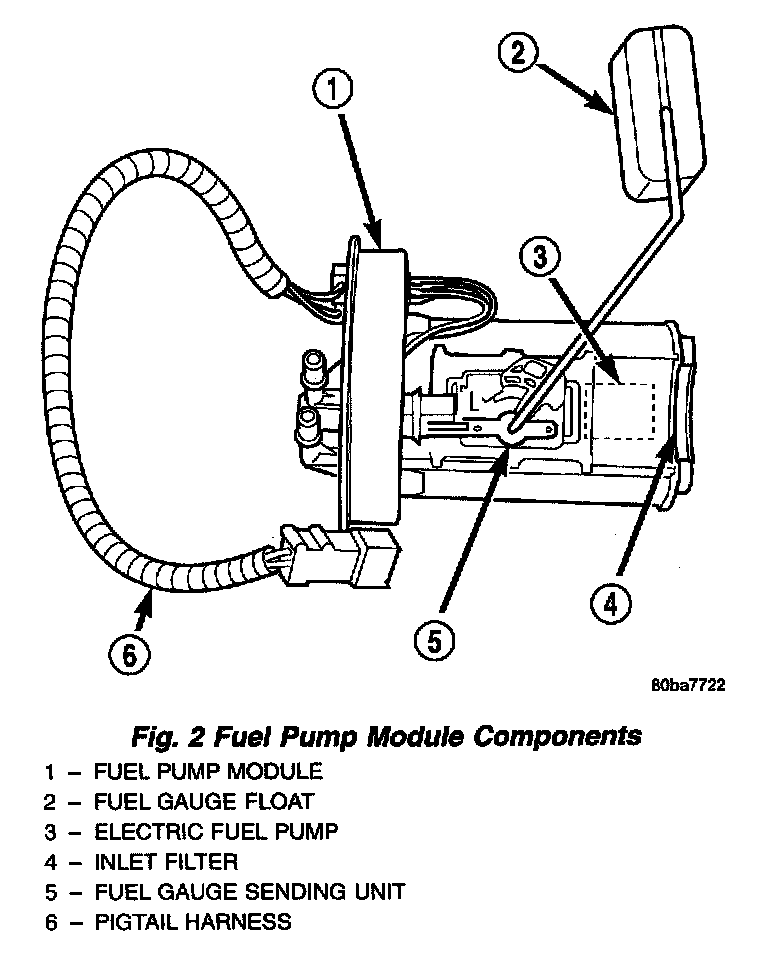 1
2
3
4
5
6

80ba7722

Fig. 2 Fuel Pump Module Components

1 – FUEL PUMP MODULE
2 – FUEL GAUGE FLOAT
3 – ELECTRIC FUEL PUMP
4 – INLET FILTER
5 – FUEL GAUGE SENDING UNIT
6 – PIGTAIL HARNESS