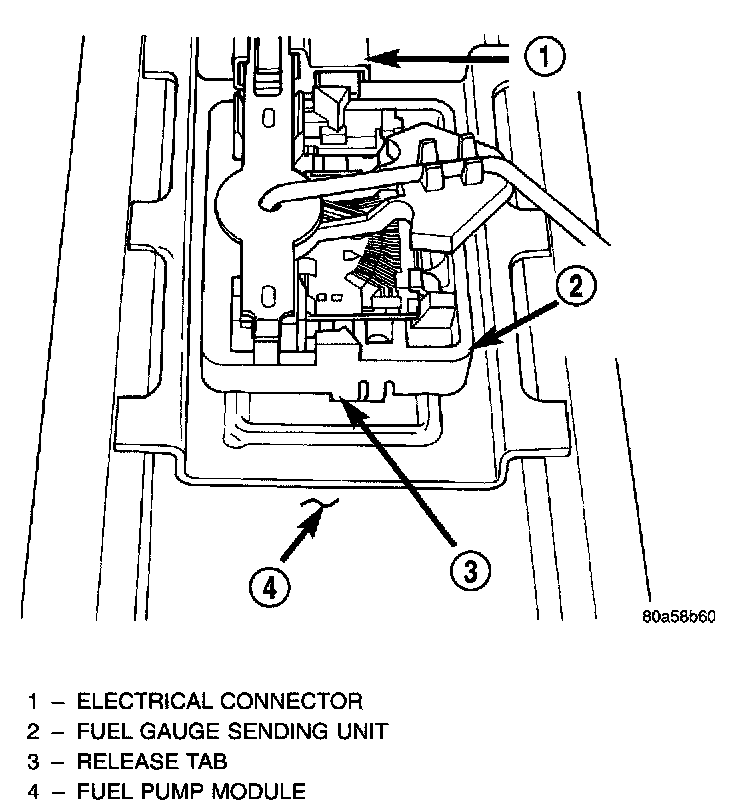 1
2
3
4
80a58b60

1 – ELECTRICAL CONNECTOR
2 – FUEL GAUGE SENDING UNIT
3 – RELEASE TAB
4 – FUEL PUMP MODULE