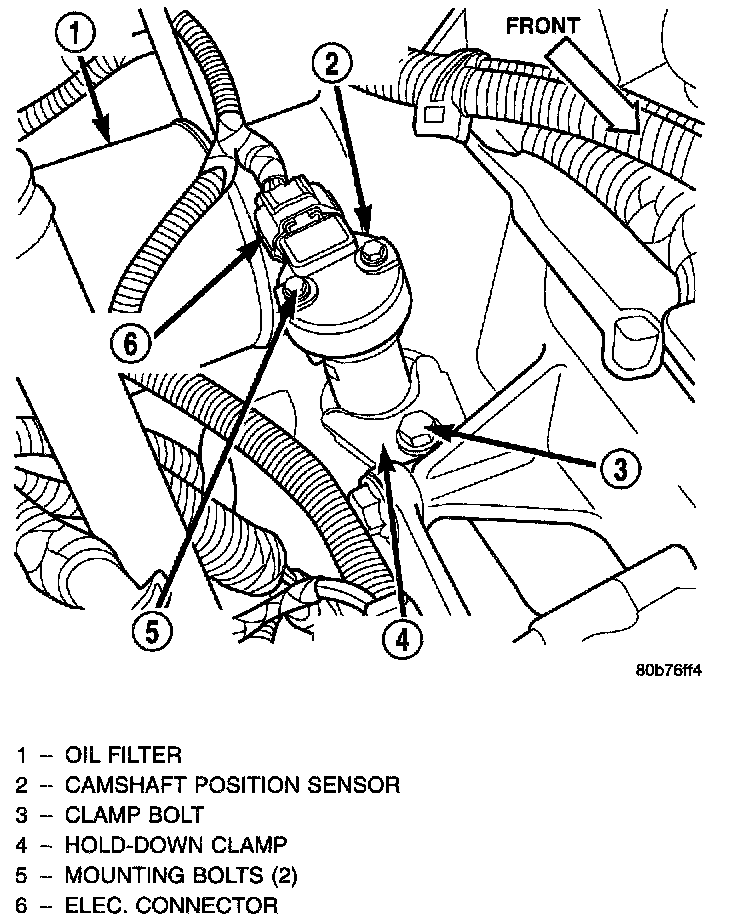 1

2

FRONT

6

3

5

4

80b76ff4

1 – OIL FILTER
2 – CAMSHAFT POSITION SENSOR
3 – CLAMP BOLT
4 – HOLD-DOWN CLAMP
5 – MOUNTING BOLTS (2)
6 – ELEC. CONNECTOR