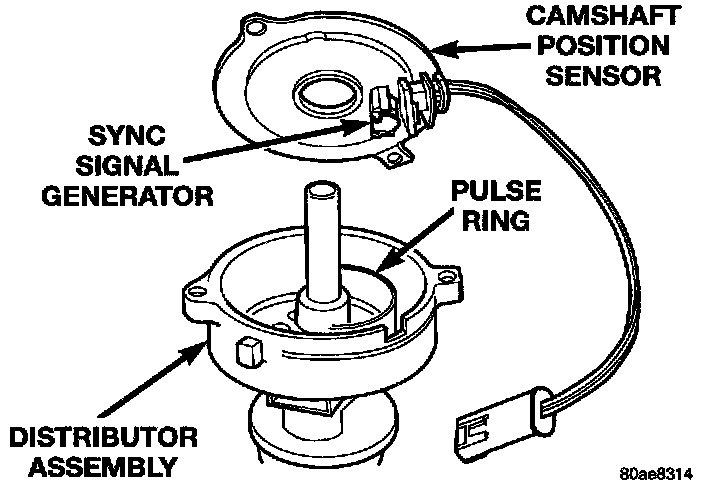 CAMSHAFT POSITION SENSOR

SYNC SIGNAL GENERATOR

PULSE RING

DISTRIBUTOR ASSEMBLY

80ae8314