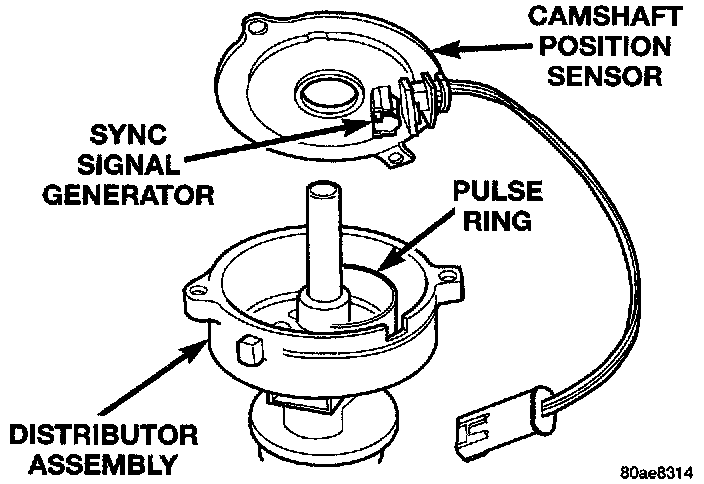 CAMSHAFT POSITION SENSOR

SYNC SIGNAL GENERATOR

PULSE RING

DISTRIBUTOR ASSEMBLY

80ae8314