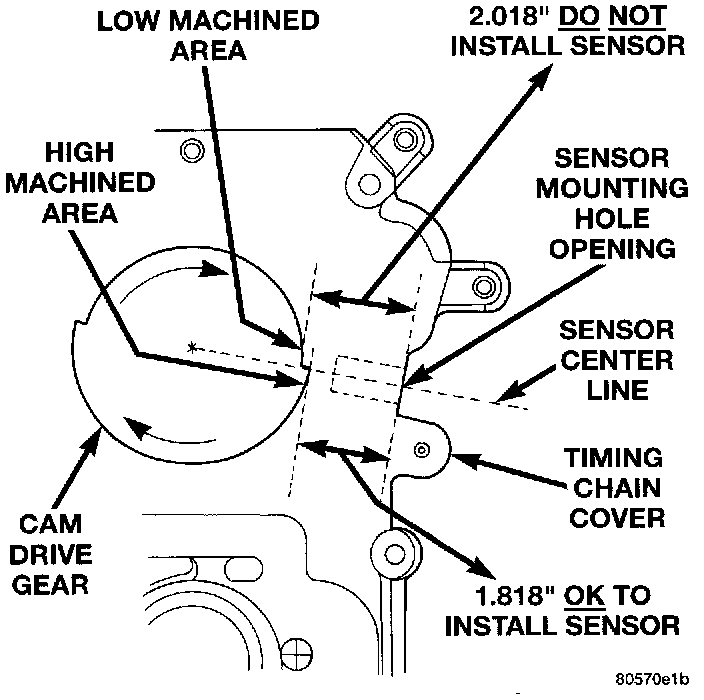 LOW MACHINED AREA

2.018" DO NOT INSTALL SENSOR

HIGH MACHINED AREA

SENSOR MOUNTING HOLE OPENING

SENSOR CENTER LINE

TIMING CHAIN COVER

CAM DRIVE GEAR

1.818" OK TO INSTALL SENSOR

80570e1b