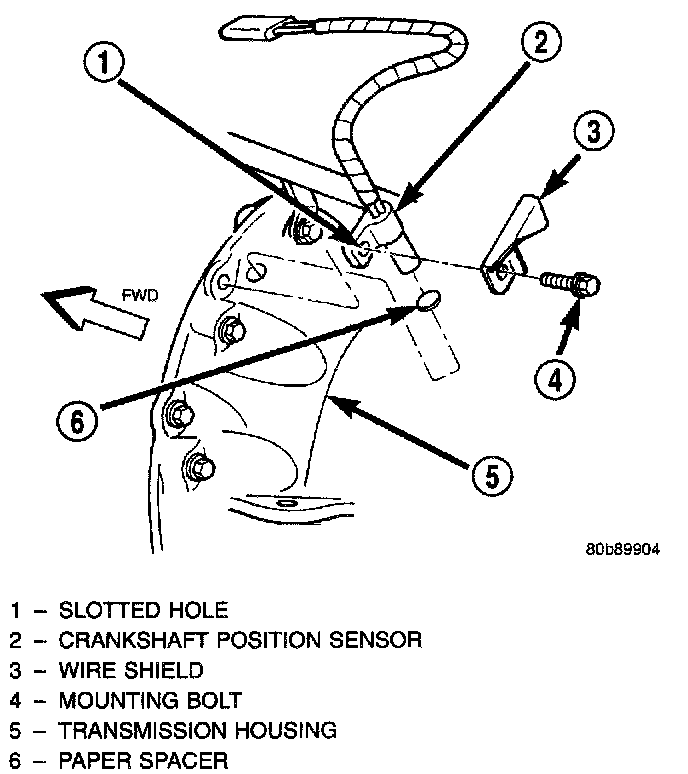 1

2

3

FWD

4

6

5

80b89904

1 – SLOTTED HOLE
2 – CRANKSHAFT POSITION SENSOR
3 – WIRE SHIELD
4 – MOUNTING BOLT
5 – TRANSMISSION HOUSING
6 – PAPER SPACER