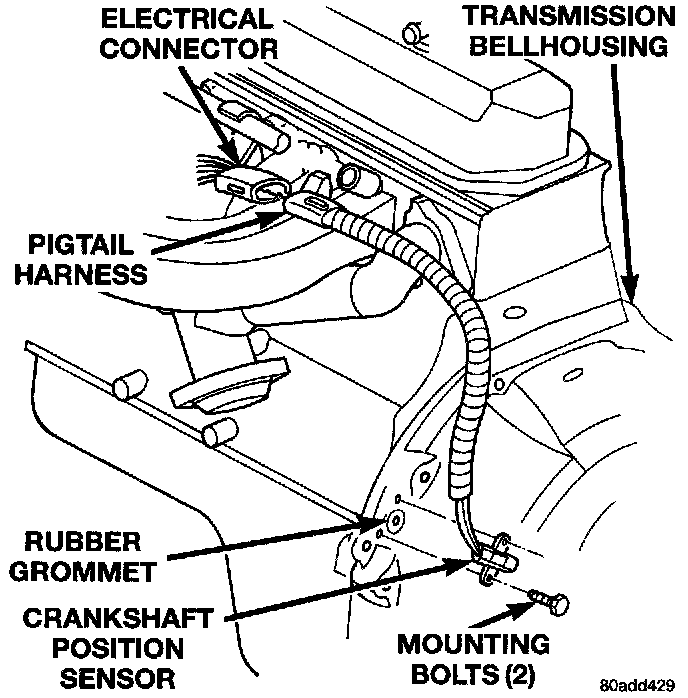 ELECTRICAL CONNECTOR

TRANSMISSION BELLHOUSING

PIGTAIL HARNESS

RUBBER GROMMET

CRANKSHAFT POSITION SENSOR

MOUNTING BOLTS (2)

80add429