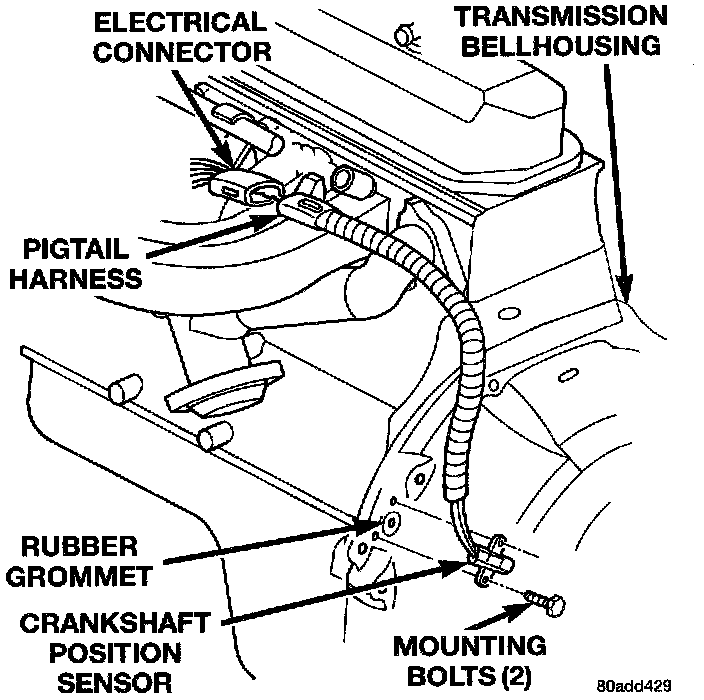 ELECTRICAL CONNECTOR

TRANSMISSION BELLHOUSING

PIGTAIL HARNESS

RUBBER GROMMET

CRANKSHAFT POSITION SENSOR

MOUNTING BOLTS (2)

80add429