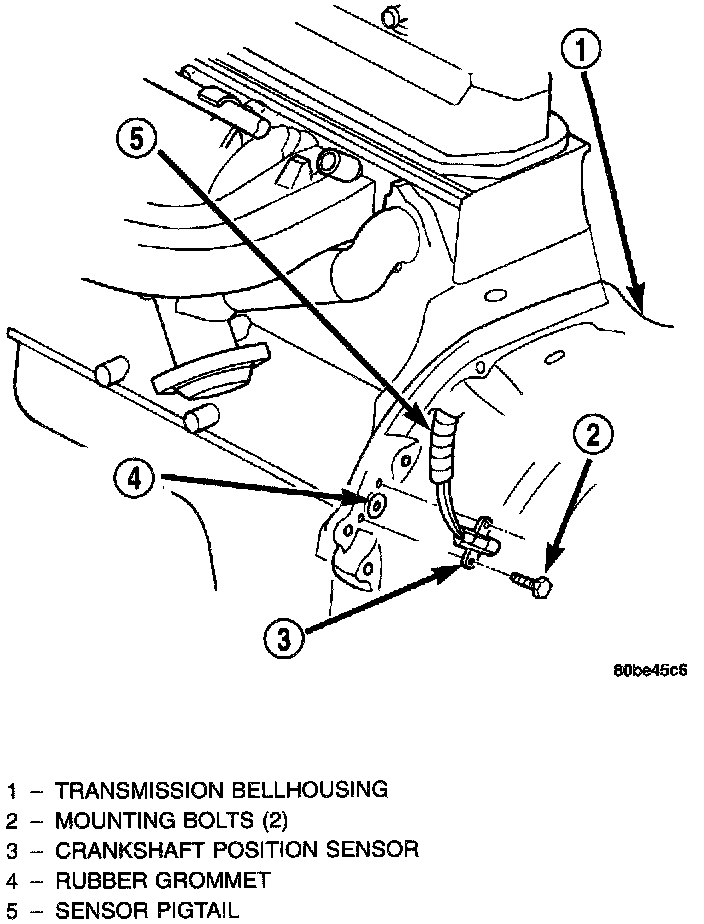 1

5

2

4

3

80be45c6

1 – TRANSMISSION BELLHOUSING
2 – MOUNTING BOLTS (2)
3 – CRANKSHAFT POSITION SENSOR
4 – RUBBER GROMMET
5 – SENSOR PIGTAIL