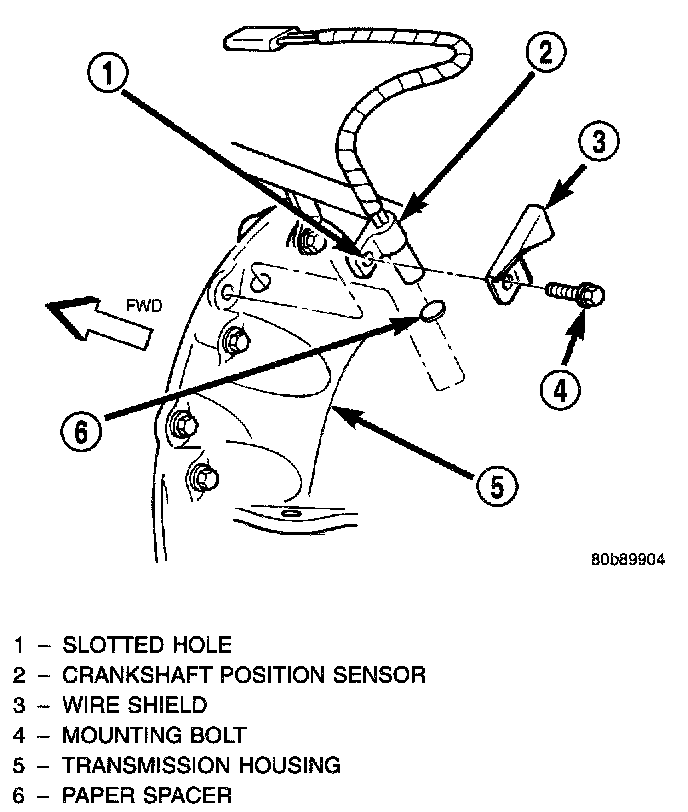 1
2
3
FWD
4
6
5
80b89904

1 – SLOTTED HOLE
2 – CRANKSHAFT POSITION SENSOR
3 – WIRE SHIELD
4 – MOUNTING BOLT
5 – TRANSMISSION HOUSING
6 – PAPER SPACER