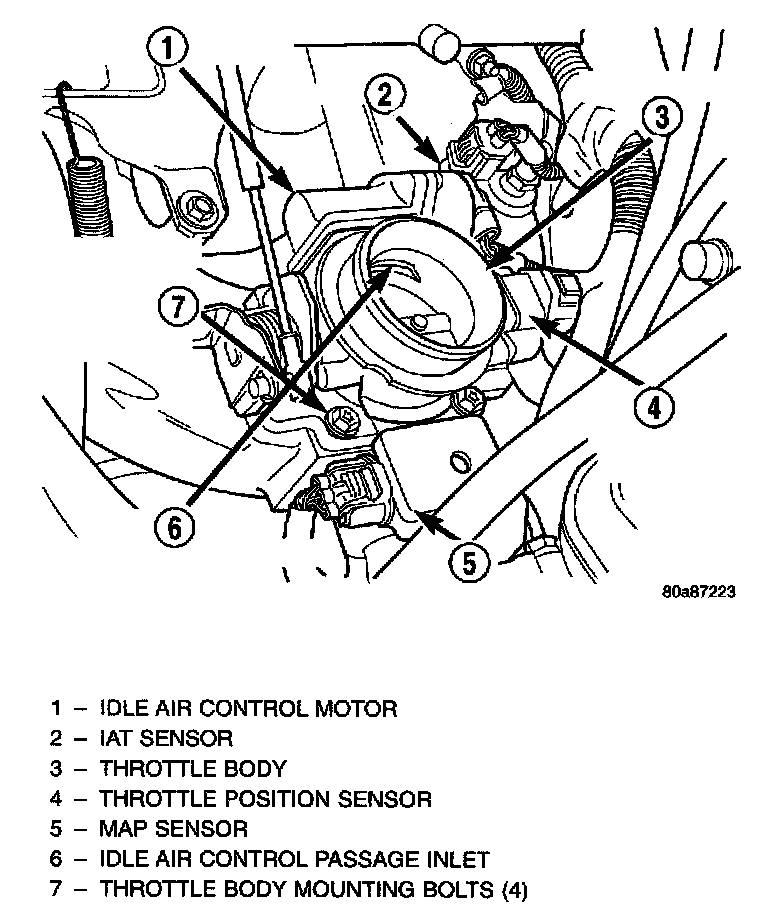 1
2
3
7
4
6
5
80a87223

1 – IDLE AIR CONTROL MOTOR
2 – IAT SENSOR
3 – THROTTLE BODY
4 – THROTTLE POSITION SENSOR
5 – MAP SENSOR
6 – IDLE AIR CONTROL PASSAGE INLET
7 – THROTTLE BODY MOUNTING BOLTS (4)