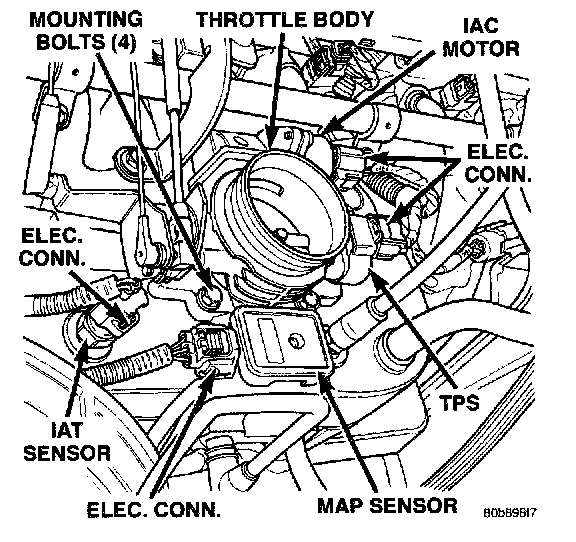 MOUNTING BOLTS (4)

THROTTLE BODY

IAC MOTOR

ELEC. CONN.

ELEC. CONN.

TPS

IAT SENSOR

ELEC. CONN.

MAP SENSOR

80b89817