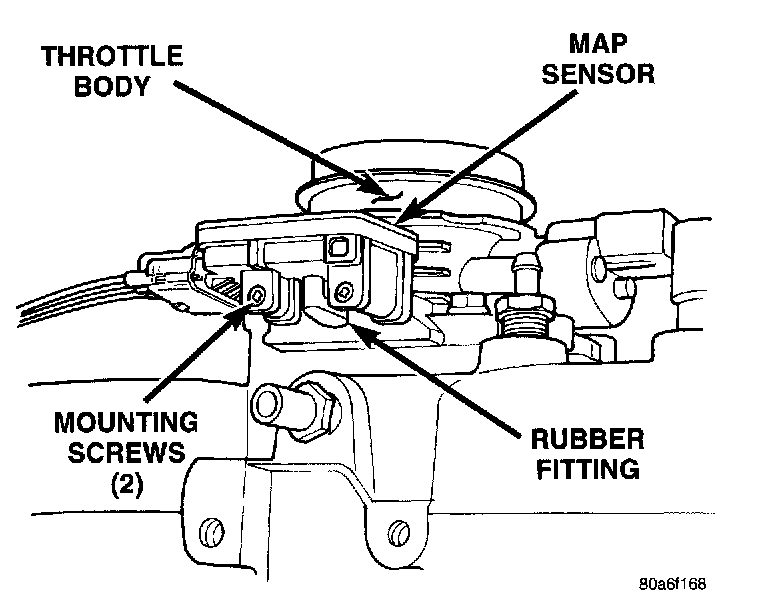 THROTTLE BODY

MAP SENSOR

MOUNTING SCREWS (2)

RUBBER FITTING

80a6f168