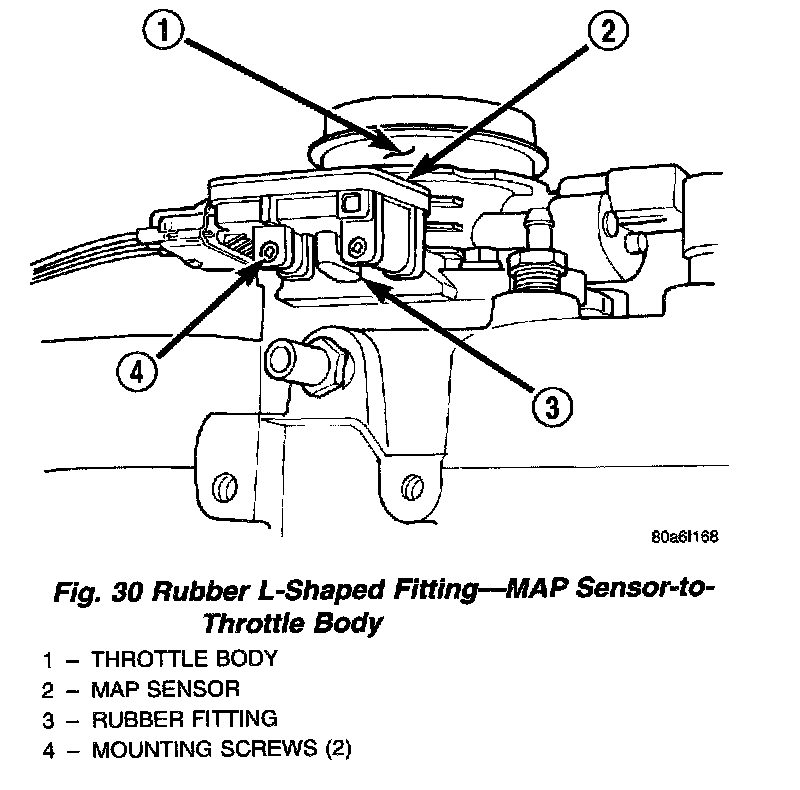 1
2
4
3
80a6l168

Fig. 30 Rubber L-Shaped Fitting—MAP Sensor-to-Throttle Body

1 – THROTTLE BODY
2 – MAP SENSOR
3 – RUBBER FITTING
4 – MOUNTING SCREWS (2)