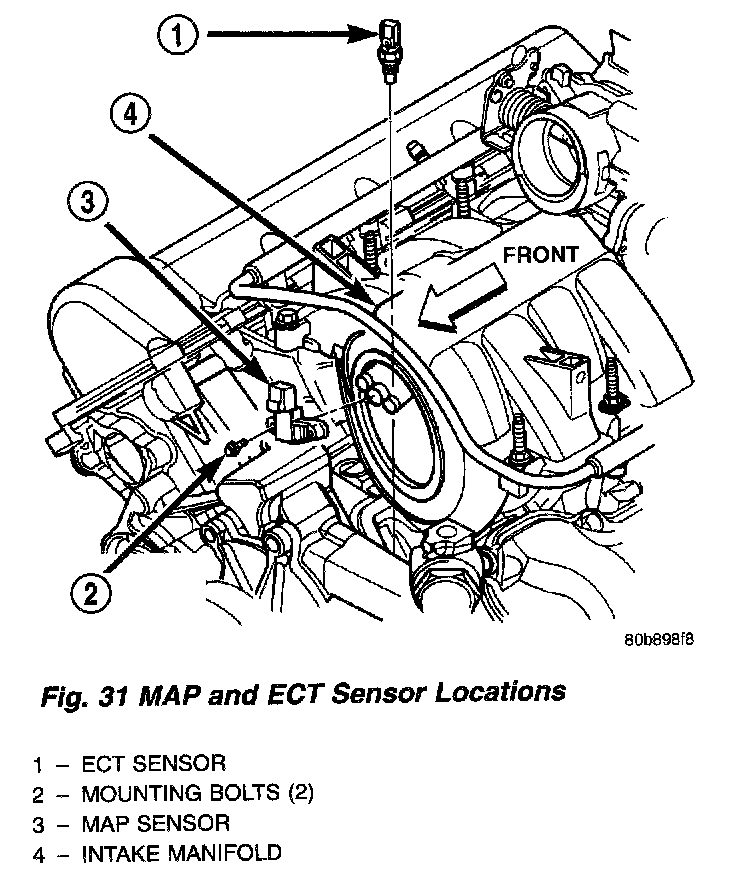 1
4
3
FRONT
2
80b898f8

Fig. 31 MAP and ECT Sensor Locations

1 – ECT SENSOR
2 – MOUNTING BOLTS (2)
3 – MAP SENSOR
4 – INTAKE MANIFOLD