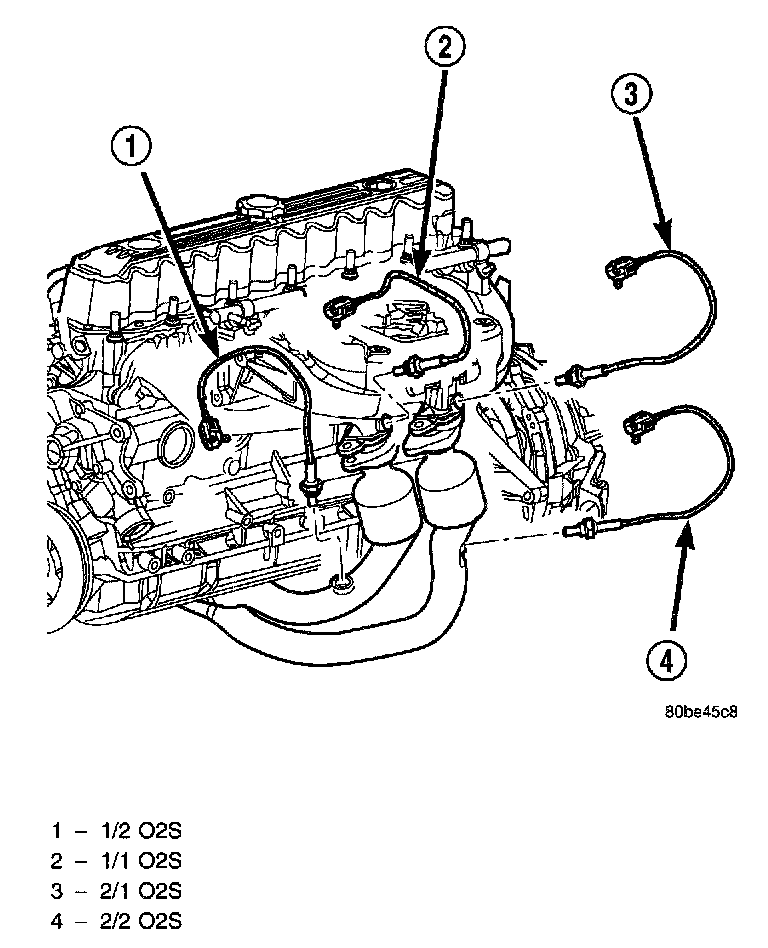 1

2

3

4

80be45c8

1 – 1/2 O2S
2 – 1/1 O2S
3 – 2/1 O2S
4 – 2/2 O2S