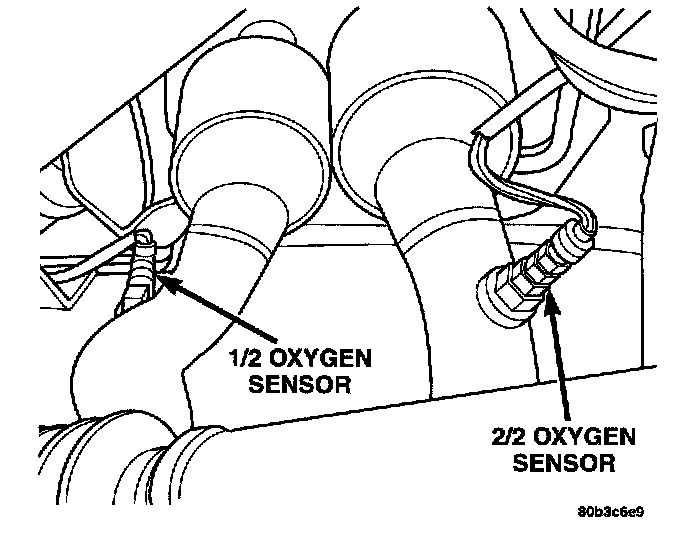 1/2 OXYGEN SENSOR

2/2 OXYGEN SENSOR

80b3c6e9