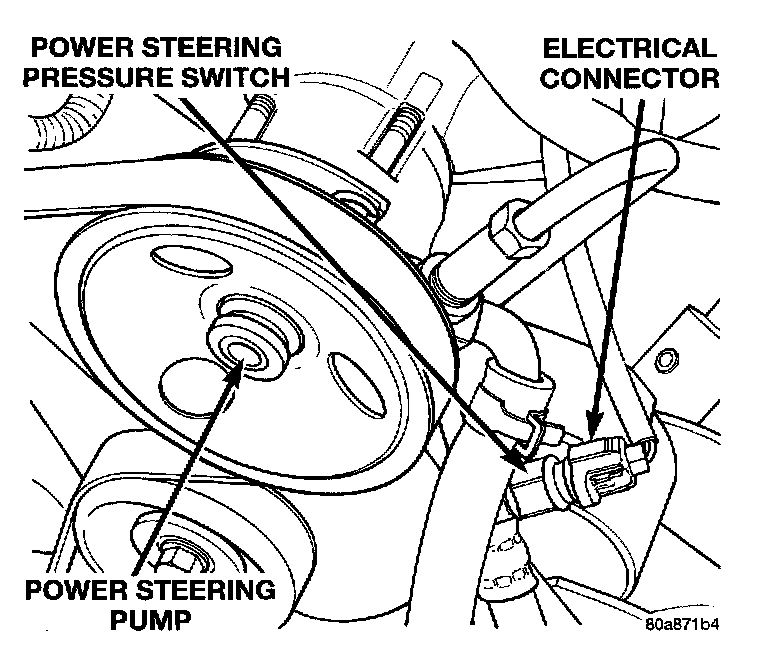 POWER STEERING PRESSURE SWITCH

ELECTRICAL CONNECTOR

POWER STEERING PUMP

80a871b4