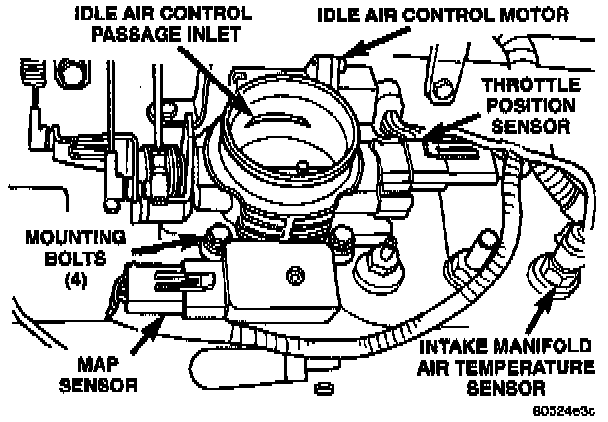 IDLE AIR CONTROL PASSAGE INLET

IDLE AIR CONTROL MOTOR

THROTTLE POSITION SENSOR

MOUNTING BOLTS (4)

MAP SENSOR

INTAKE MANIFOLD AIR TEMPERATURE SENSOR

80524e3c