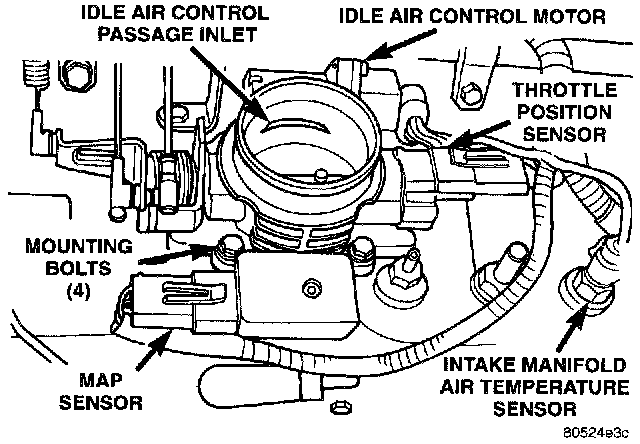 IDLE AIR CONTROL PASSAGE INLET

IDLE AIR CONTROL MOTOR

THROTTLE POSITION SENSOR

MOUNTING BOLTS (4)

MAP SENSOR

INTAKE MANIFOLD AIR TEMPERATURE SENSOR

80524e3c