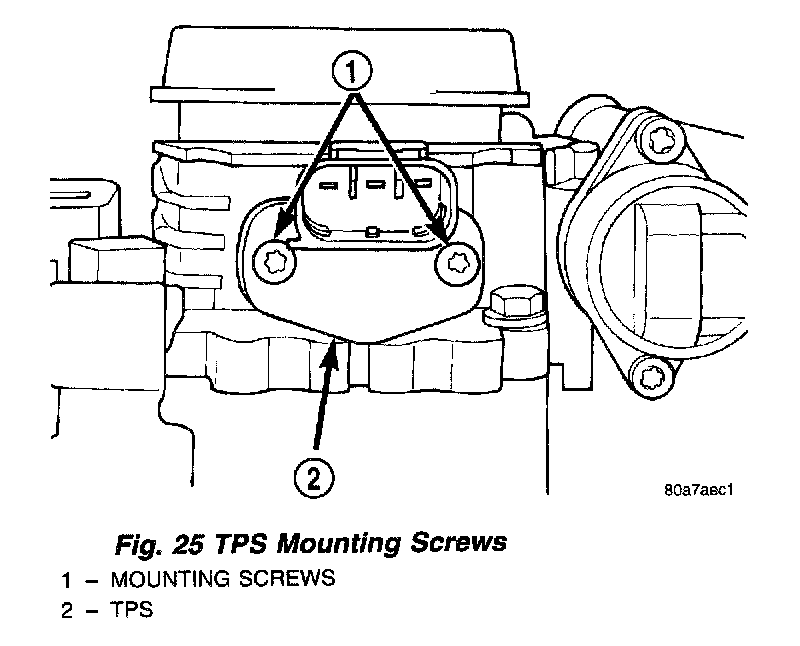 1

2

80a7aec1

Fig. 25 TPS Mounting Screws

1 – MOUNTING SCREWS

2 – TPS