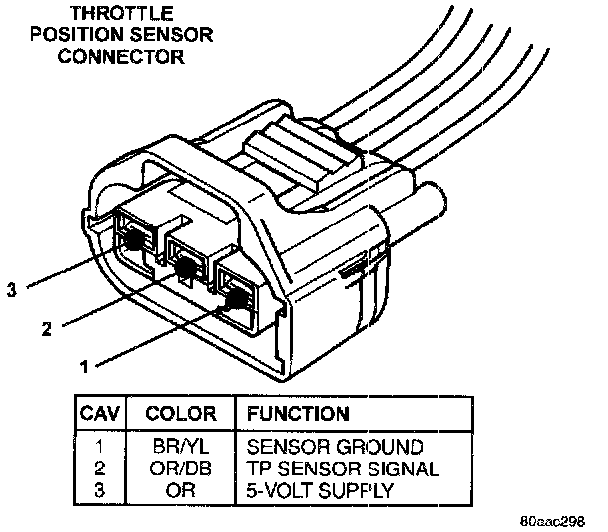 THROTTLE POSITION SENSOR CONNECTOR

3

2

1

| CAV | COLOR | FUNCTION |
|---|---|---|
| 1 | BR/YL | SENSOR GROUND |
| 2 | OR/DB | TP SENSOR SIGNAL |
| 3 | OR | 5-VOLT SUPPLY |

80aac298