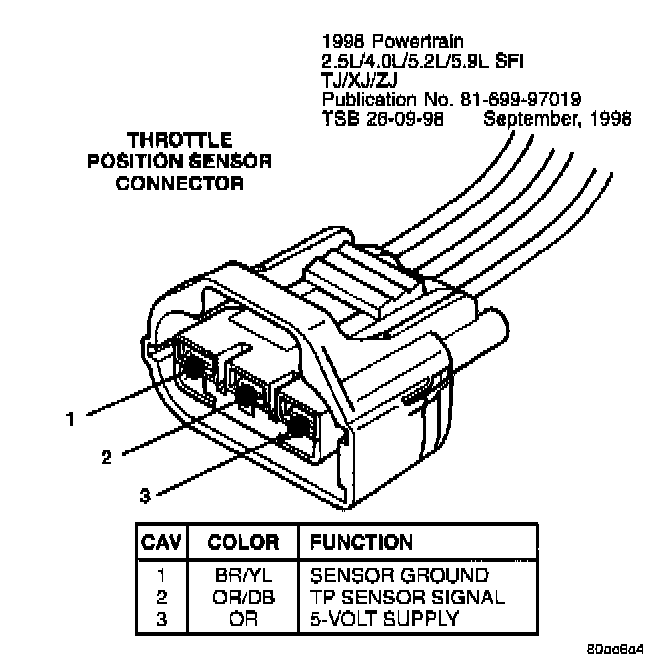 1998 Powertrain
2.5L/4.0L/5.2L/5.9L SFI
TJ/XJ/ZJ
Publication No. 81-699-97019
TSB 26-09-98 September, 1998

THROTTLE POSITION SENSOR CONNECTOR

1

2

3

| CAV | COLOR | FUNCTION |
|---|---|---|
| 1 | BR/YL | SENSOR GROUND |
| 2 | OR/DB | TP SENSOR SIGNAL |
| 3 | OR | 5-VOLT SUPPLY |

80aa8a4