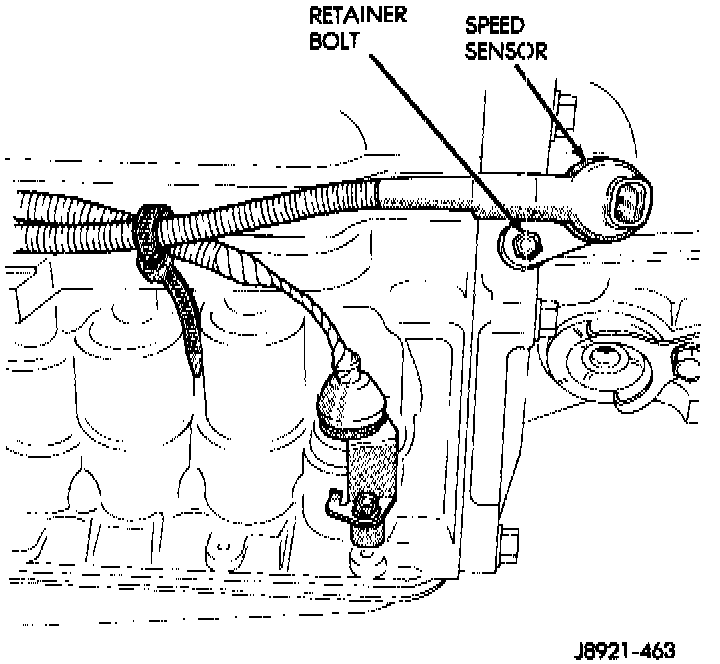 RETAINER BOLT

SPEED SENSOR

J8921-463