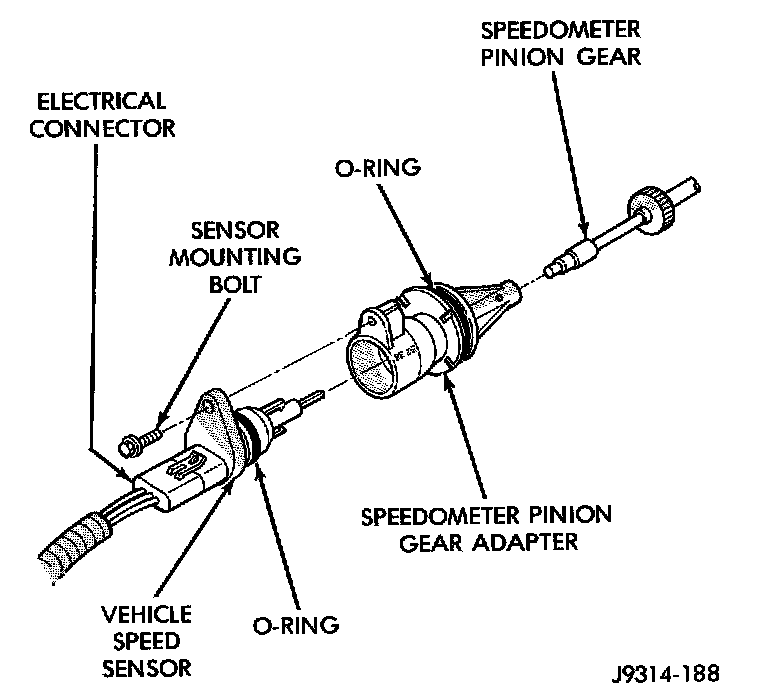 SPEEDOMETER
PINION GEAR

ELECTRICAL
CONNECTOR

O-RING

SENSOR
MOUNTING
BOLT

SPEEDOMETER PINION
GEAR ADAPTER

VEHICLE
SPEED
SENSOR

O-RING

J9314-188