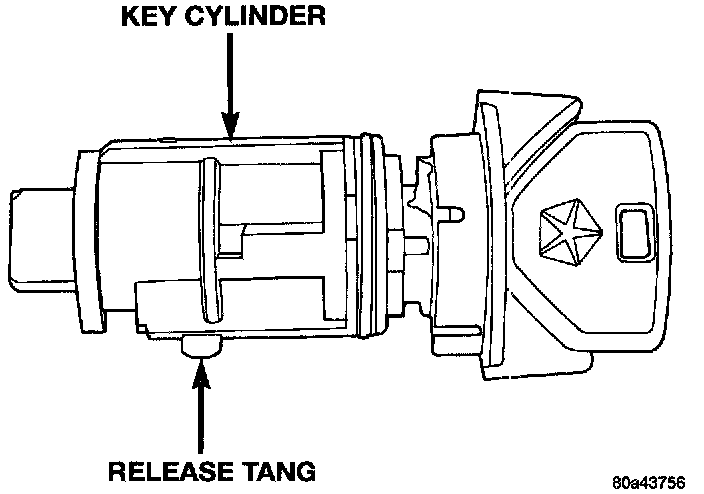 KEY CYLINDER

RELEASE TANG

80a43756