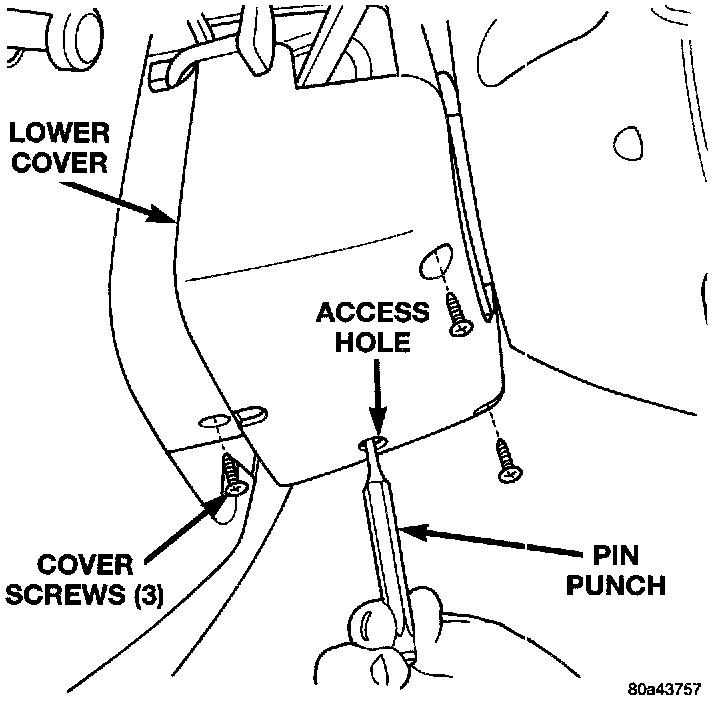 LOWER COVER

ACCESS HOLE

COVER SCREWS (3)

PIN PUNCH

80a43757