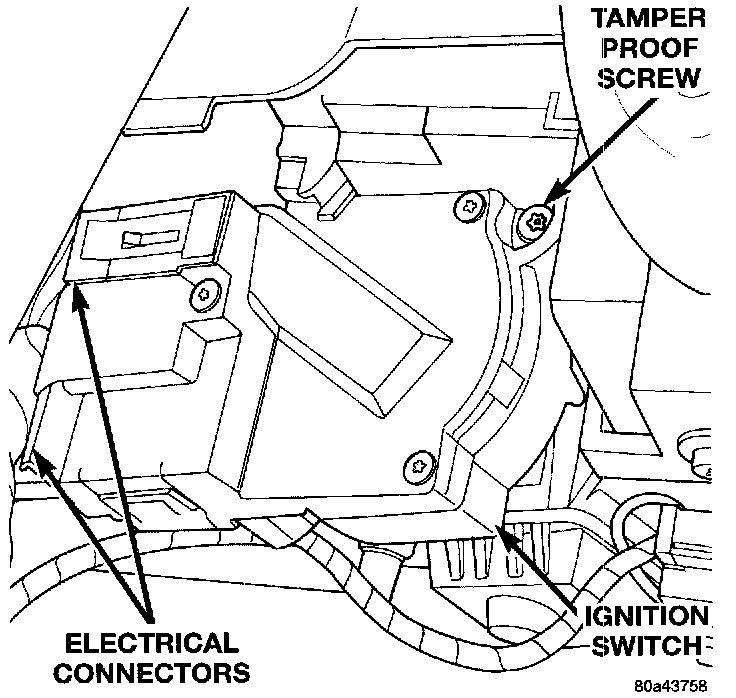 TAMPER PROOF SCREW

ELECTRICAL CONNECTORS

IGNITION SWITCH

80a43758