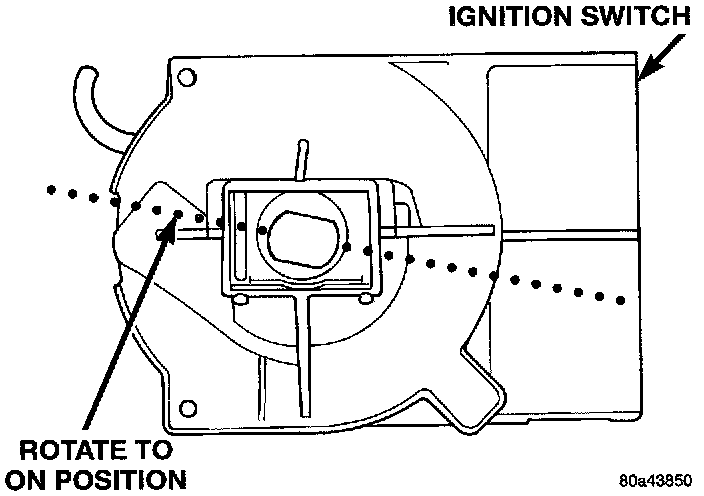 IGNITION SWITCH

ROTATE TO ON POSITION

80a43850