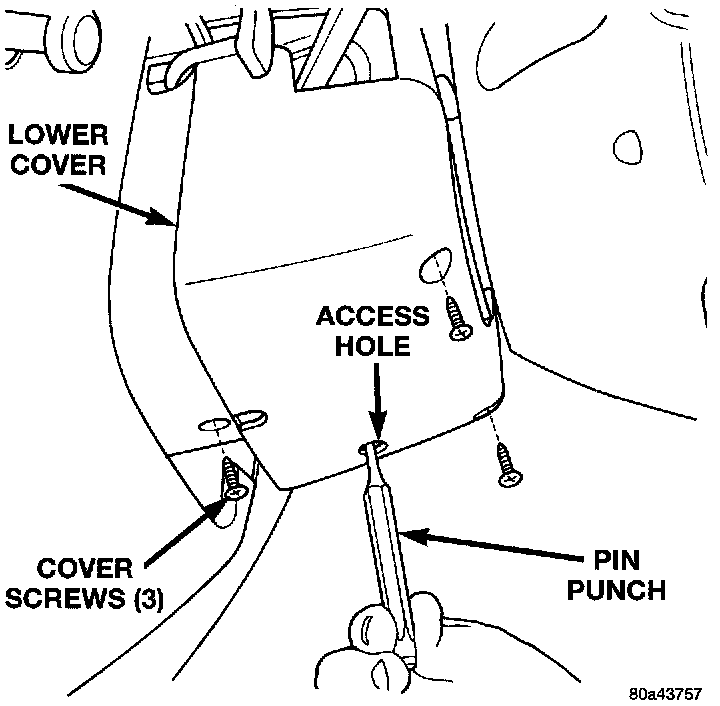 LOWER COVER

ACCESS HOLE

COVER SCREWS (3)

PIN PUNCH

80a43757