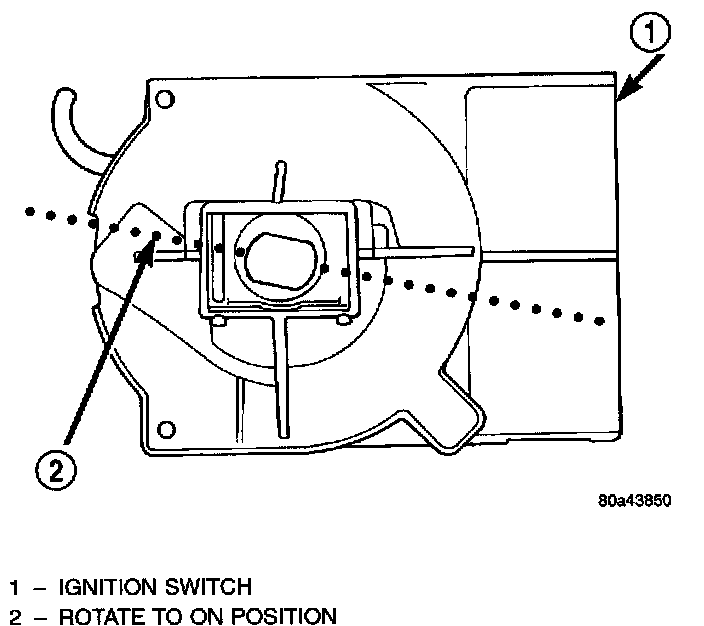 1

2

80a43850

1 – IGNITION SWITCH
2 – ROTATE TO ON POSITION