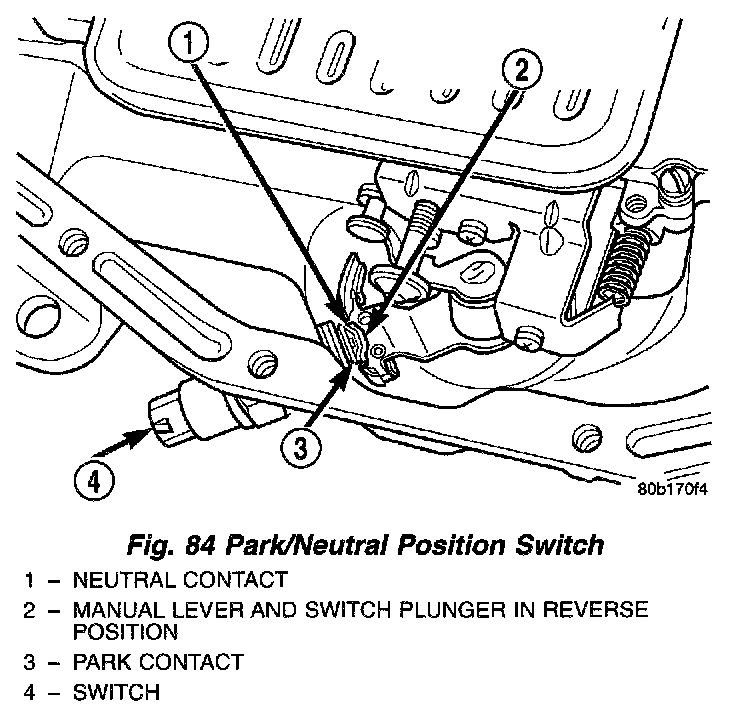 1

2

3

4

80b170f4

Fig. 84 Park/Neutral Position Switch

1 – NEUTRAL CONTACT

2 – MANUAL LEVER AND SWITCH PLUNGER IN REVERSE POSITION

3 – PARK CONTACT

4 – SWITCH