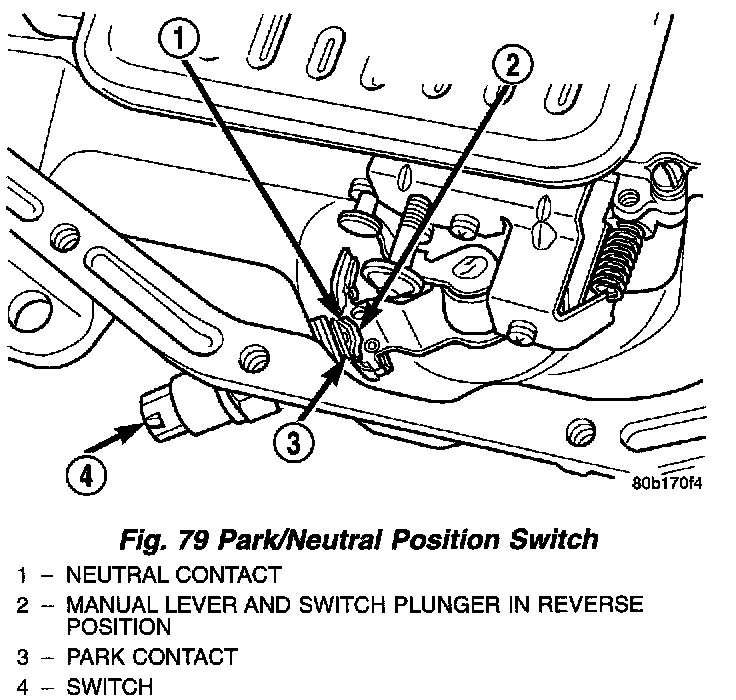 1
2
3
4
80b170f4

Fig. 79 Park/Neutral Position Switch

1 – NEUTRAL CONTACT
2 – MANUAL LEVER AND SWITCH PLUNGER IN REVERSE POSITION
3 – PARK CONTACT
4 – SWITCH