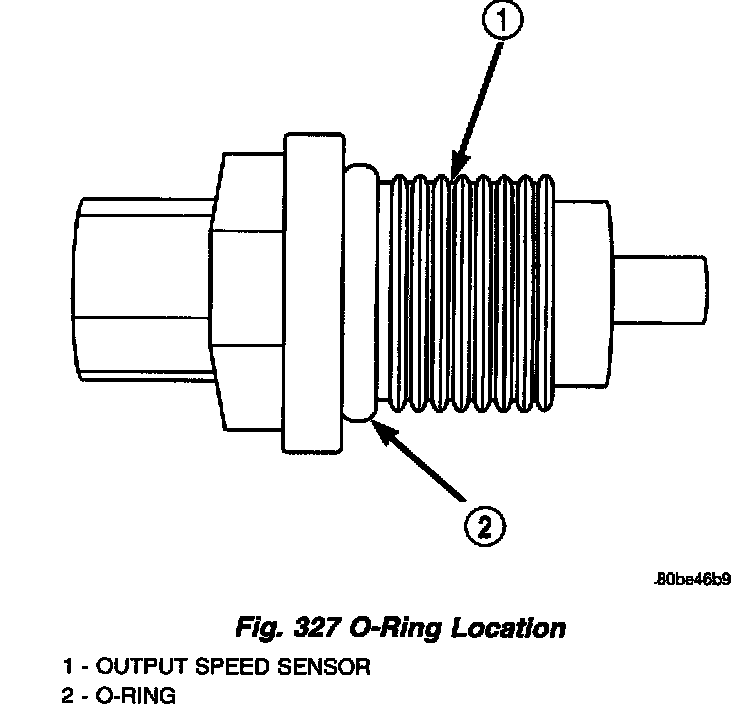 1

2

80be46b9

Fig. 327 O-Ring Location

1 - OUTPUT SPEED SENSOR
2 - O-RING